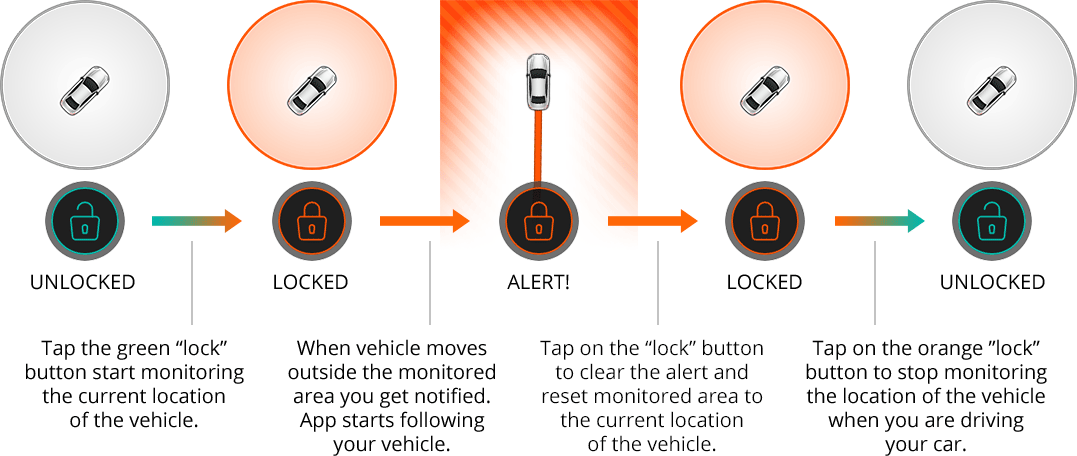 UNLOCKED

LOCKED

ALERT!

LOCKED

UNLOCKED

Tap the green “lock” button start monitoring the current location of the vehicle.

When vehicle moves outside the monitored area you get notified. App starts following your vehicle.

Tap on the “lock” button to clear the alert and reset monitored area to the current location of the vehicle.

Tap on the orange ”lock” button to stop monitoring the location of the vehicle when you are driving your car.